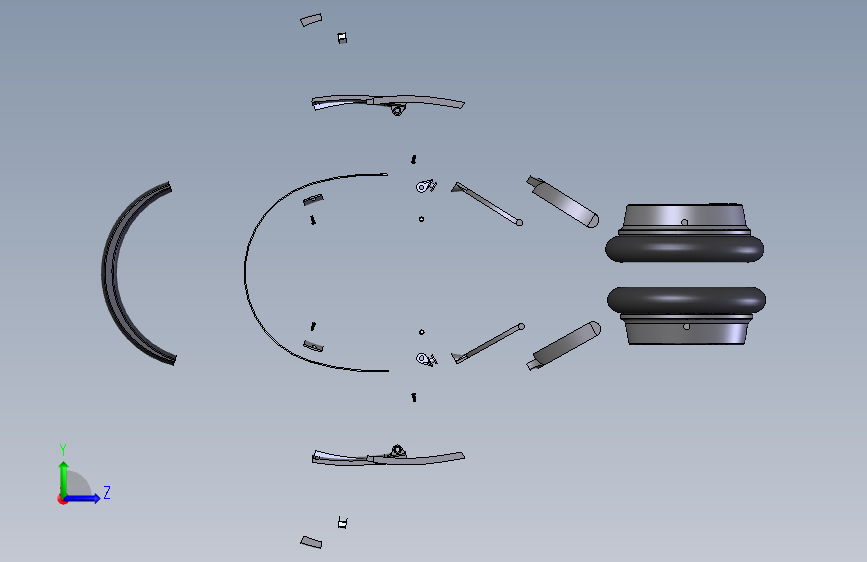 Y
Z