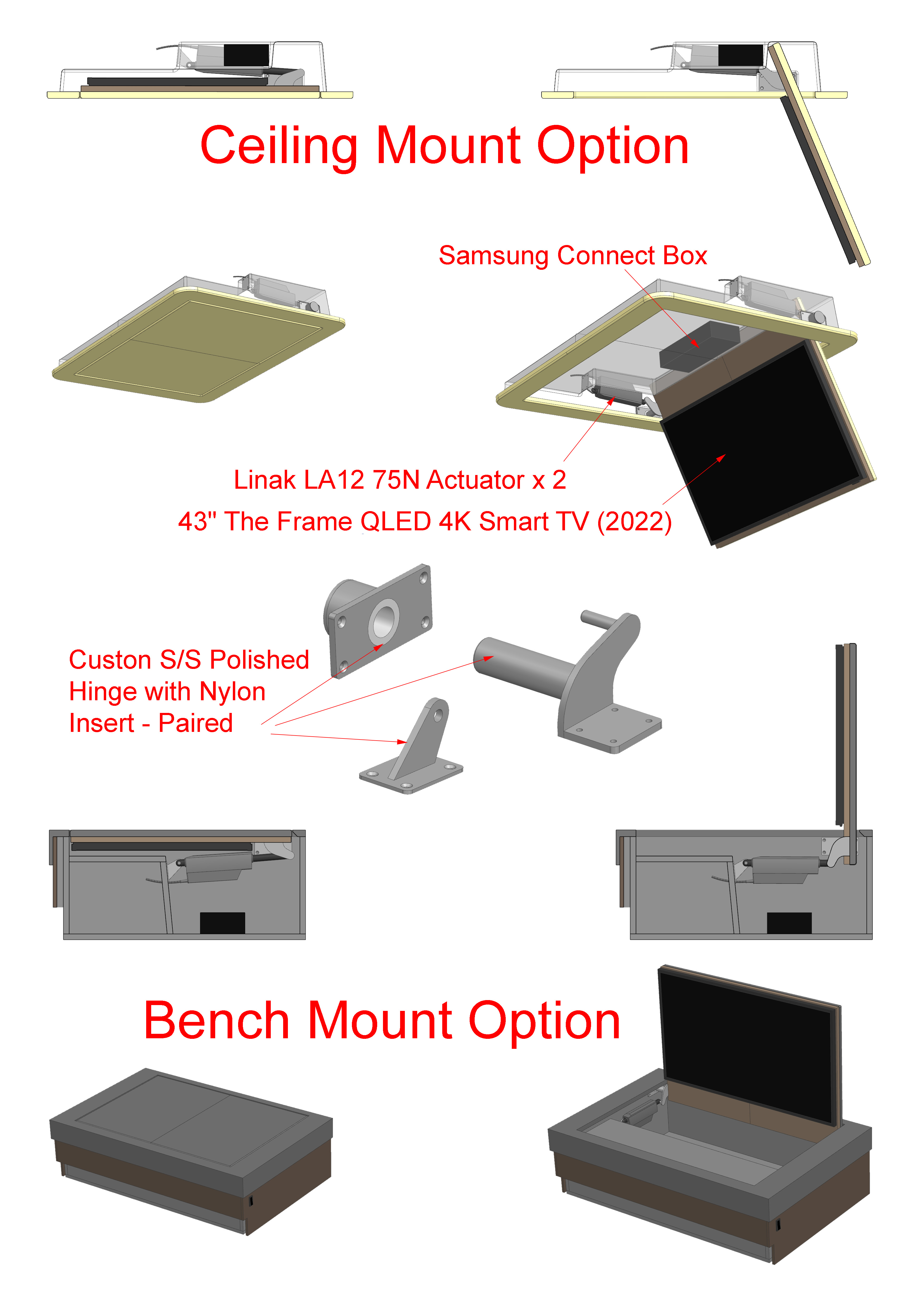 Ceiling Mount Option

Samsung Connect Box

Linak LA12 75N Actuator x 2

43" The Frame QLED 4K Smart TV (2022)

Custon S/S Polished Hinge with Nylon Insert - Paired

Bench Mount Option