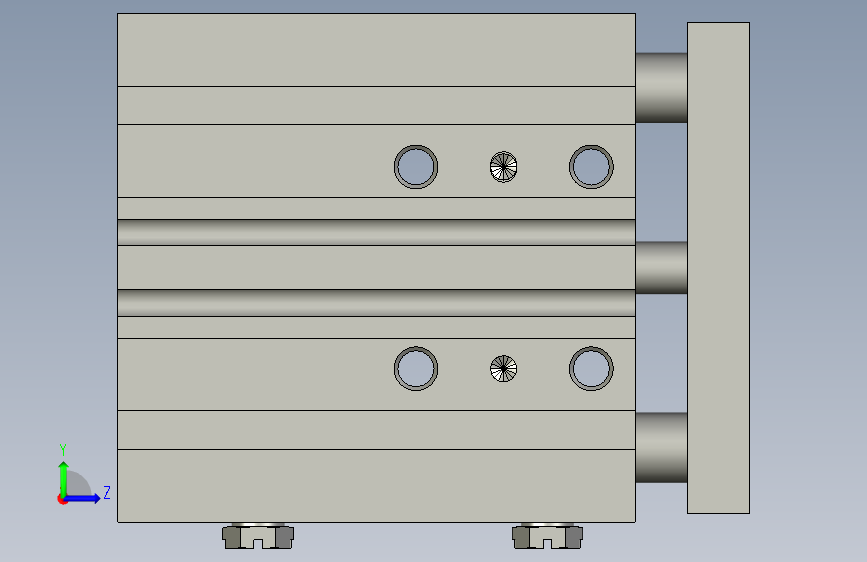 Y
Z