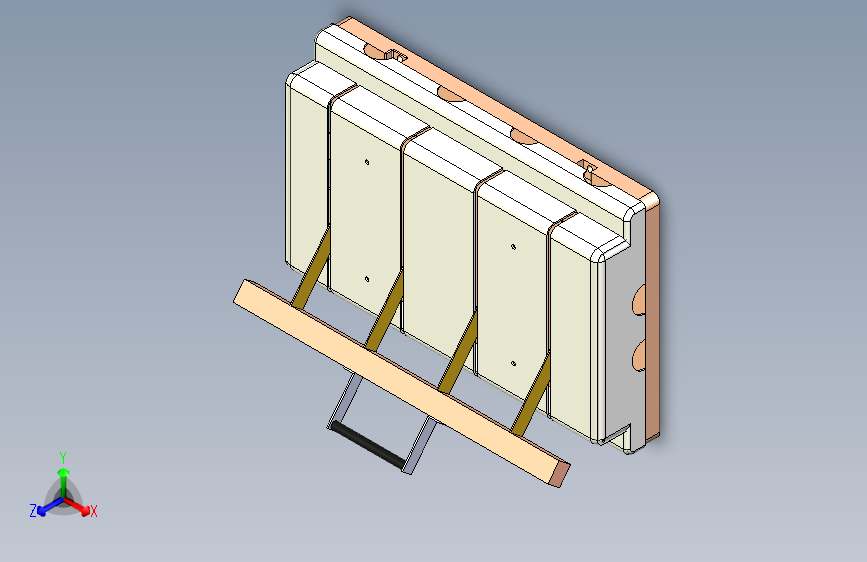 Y
Z
X