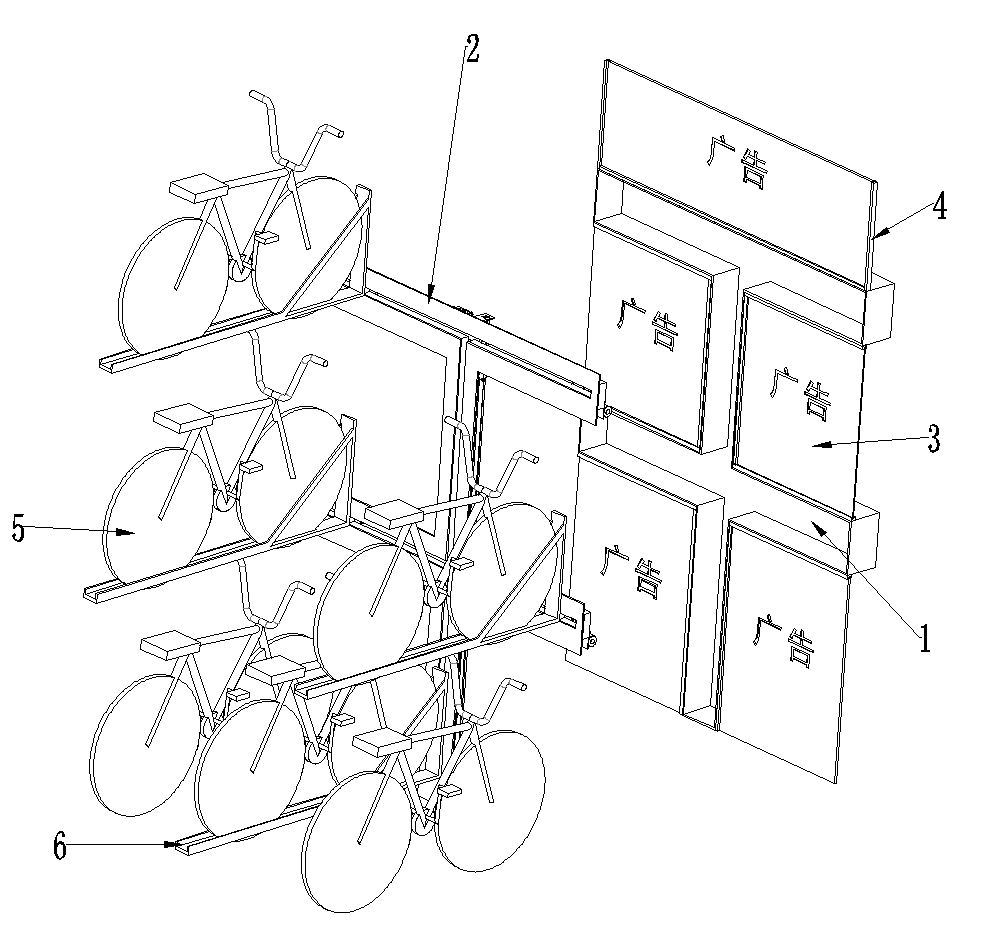 2

广告

4

广告

广告

3

5

广告

广告

1

6