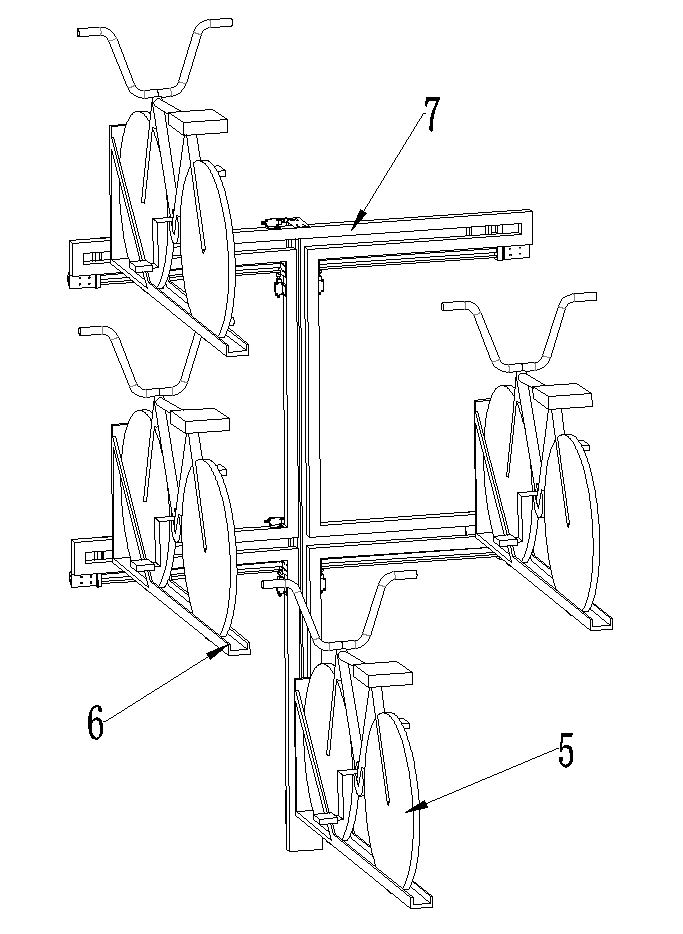 7
6
5