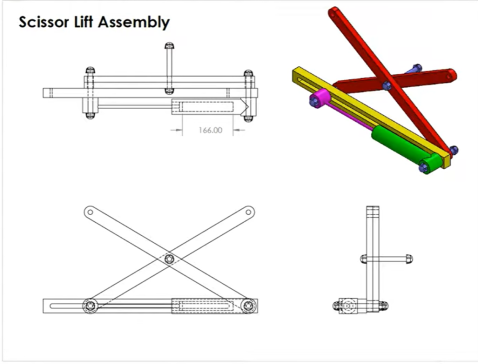 Scissor Lift Assembly

166.00