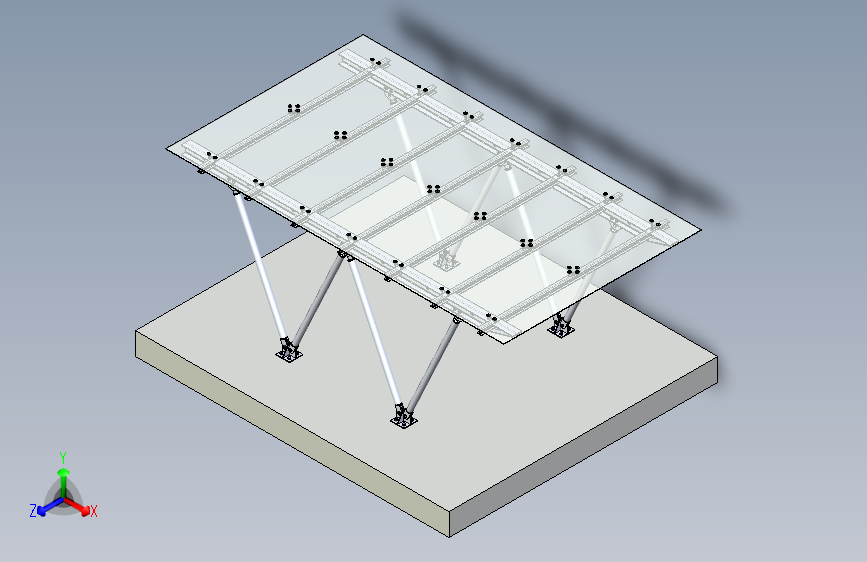 Y
Z
X