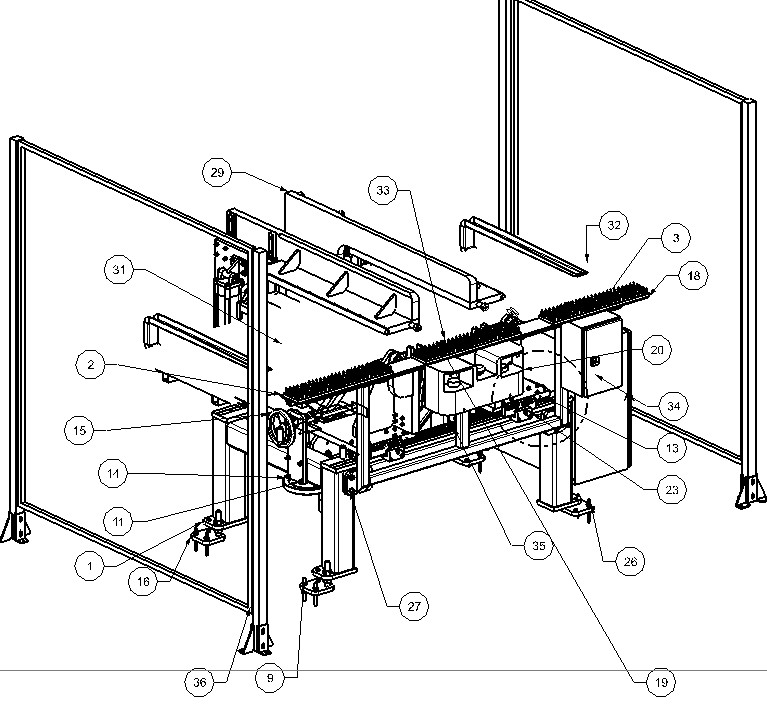 29
33
32
3
18
31
20
2
34
15
13
14
23
11
35
26
1
16
27
36
9
19