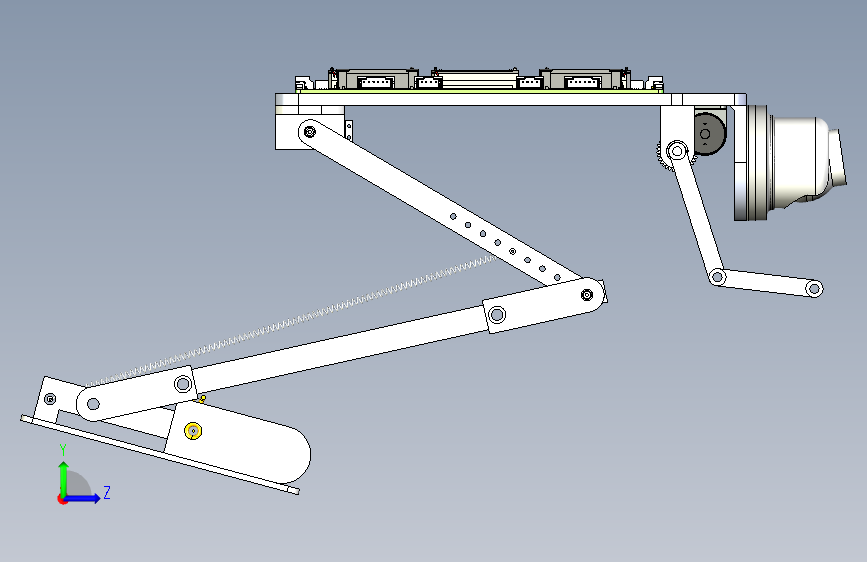 Y
Z