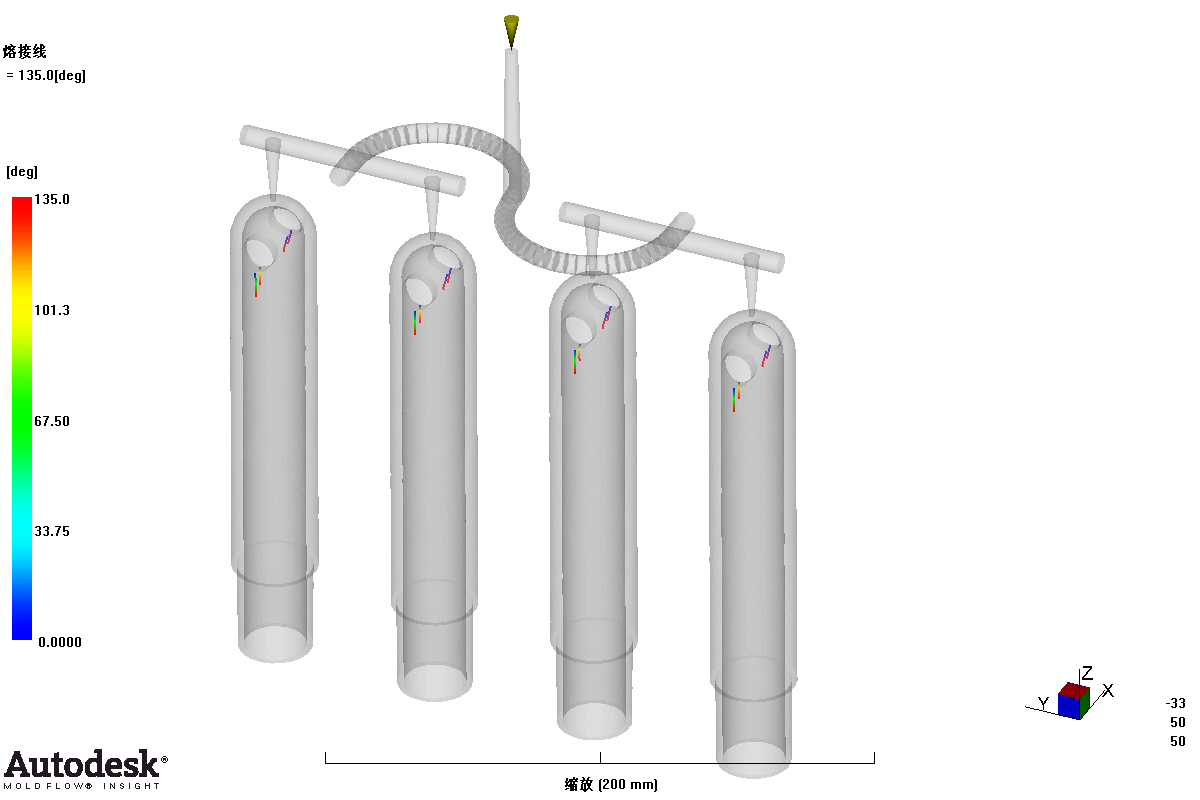 熔接线
= 135.0[deg]

[deg]

135.0

101.3

67.50

33.75

0.0000

Z
Y
X

-33
50
50

Autodesk®
MOLDFLOW® INSIGHT

缩放 (200 mm)