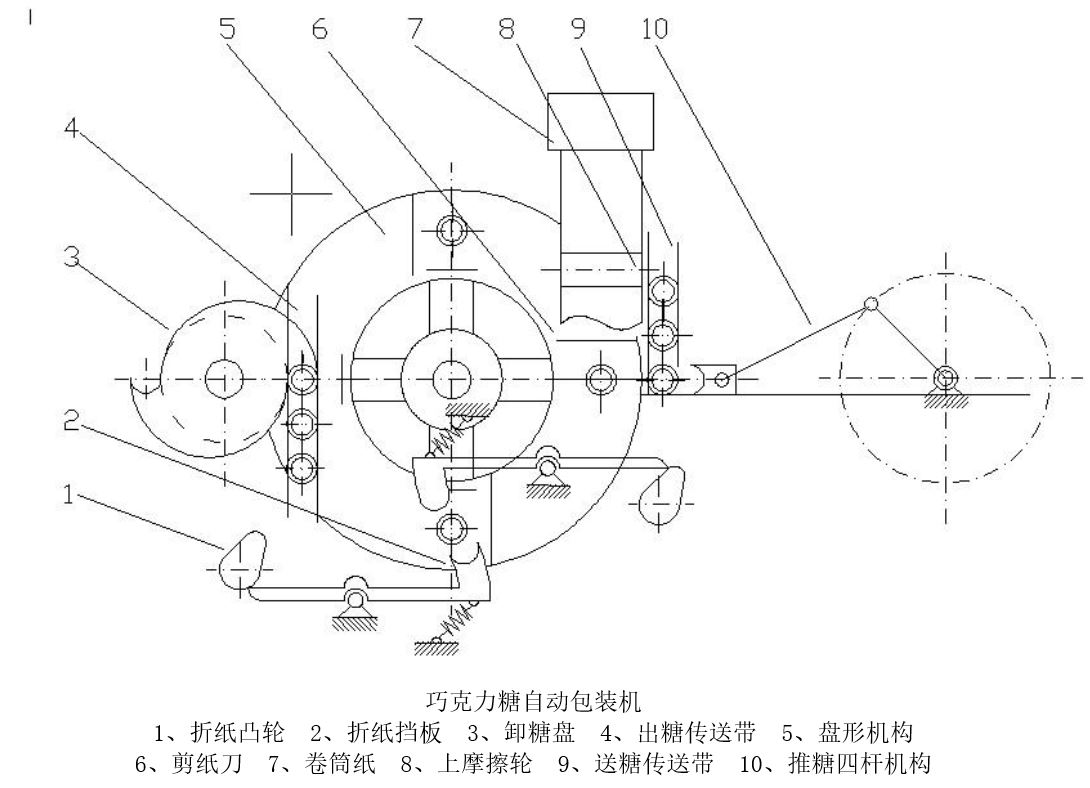 5 6 7 8 9 10

4

3

2

1

巧克力糖自动包装机

1、折纸凸轮 2、折纸挡板 3、卸糖盘 4、出糖传送带 5、盘形机构
6、剪纸刀 7、卷筒纸 8、上摩擦轮 9、送糖传送带 10、推糖四杆机构