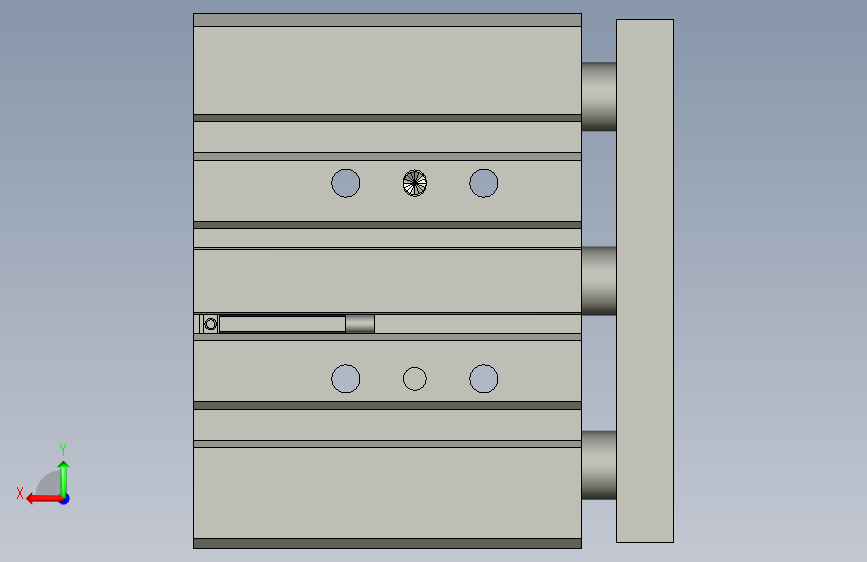 Y
X