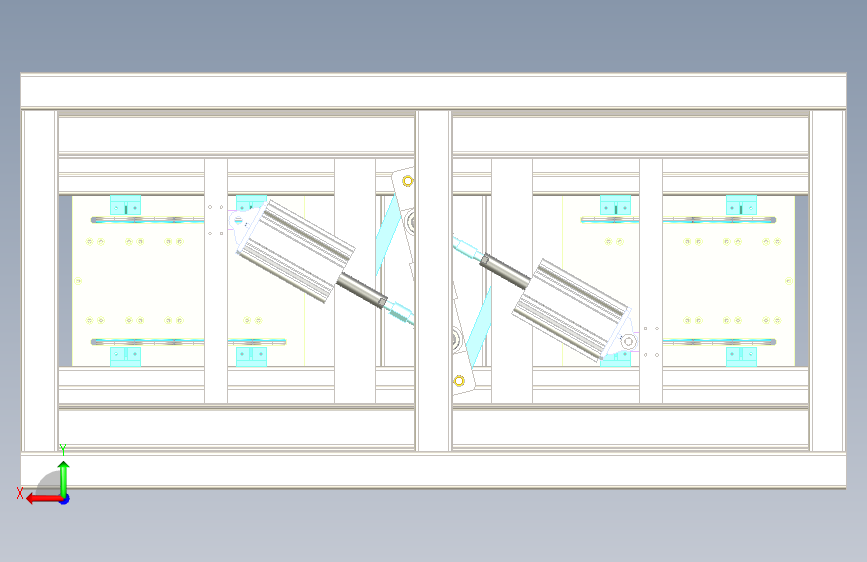 Y
X