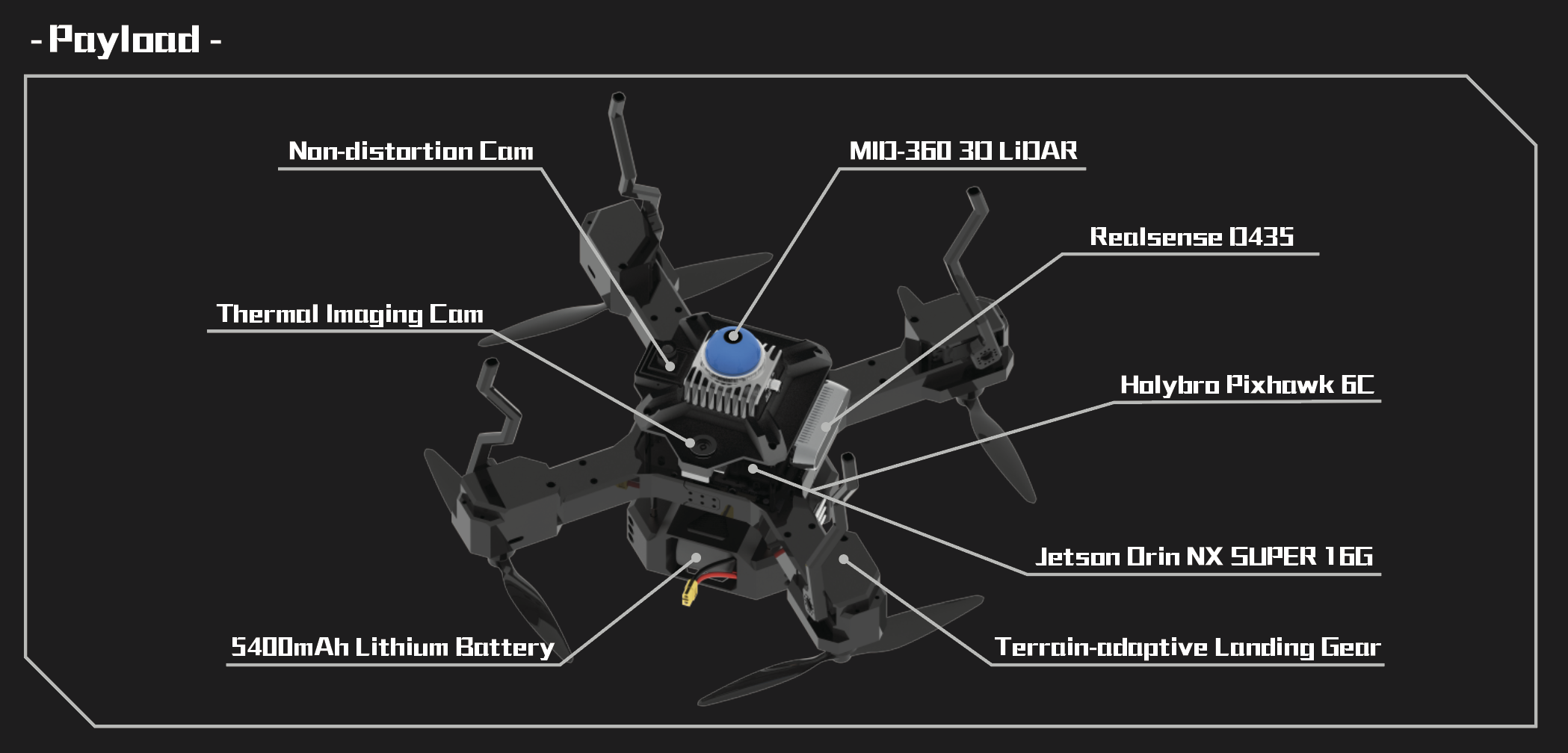 - Payload -

Non-distortion Cam

MID-360 3D LiDAR

Realsense D435

Thermal Imaging Cam

Holybro Pixhawk 6C

Jetson Orin NX SUPER 16G

5400mAh Lithium Battery

Terrain-adaptive Landing Gear