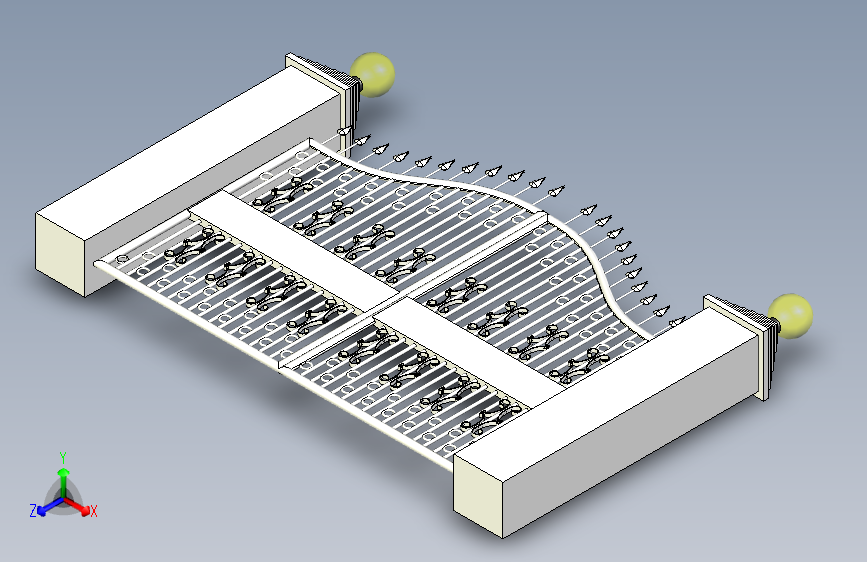 Y
Z
X