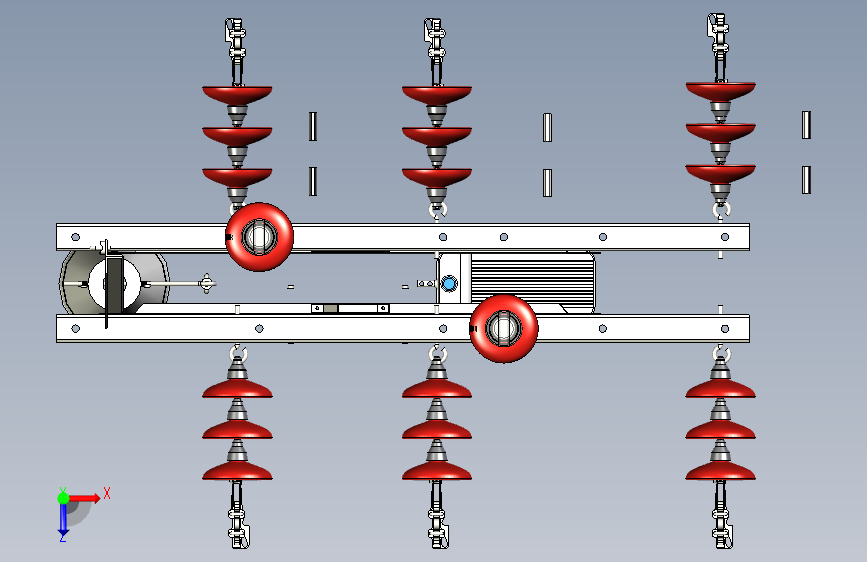 X
Z