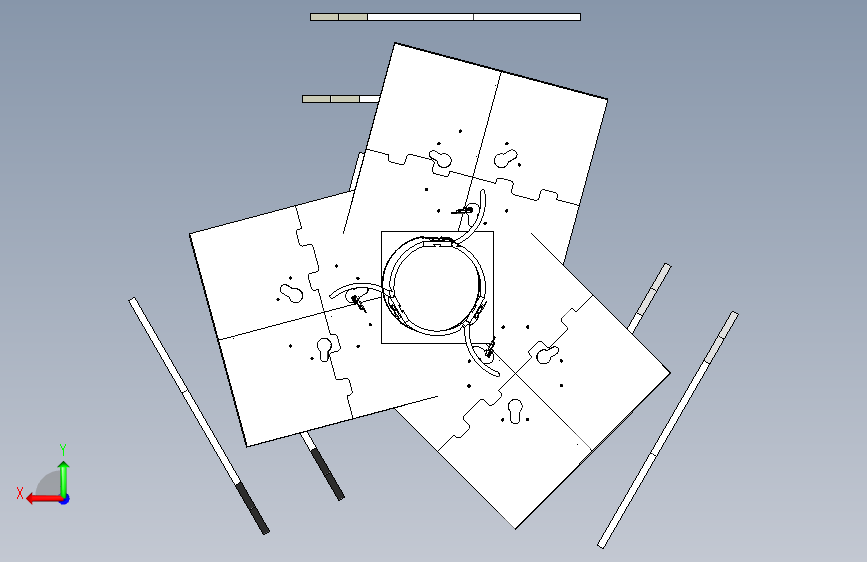 Y
X