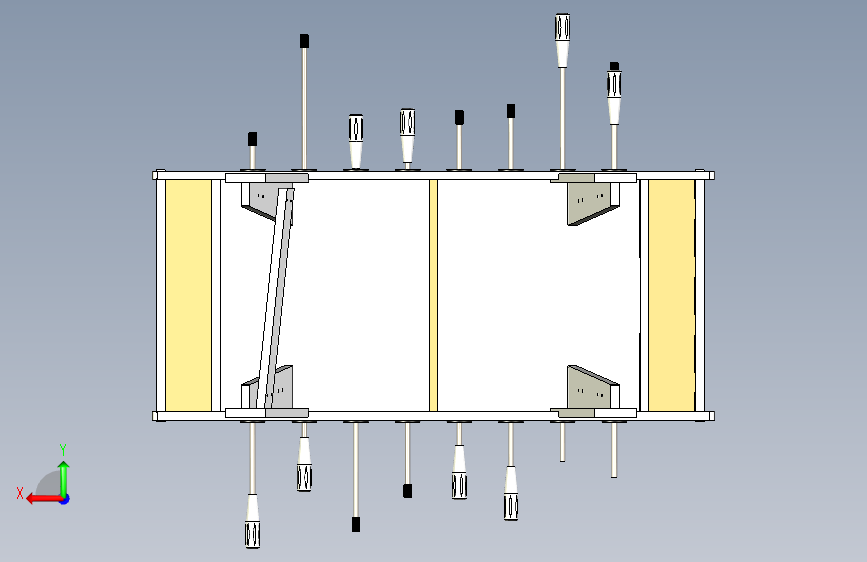 Y
X