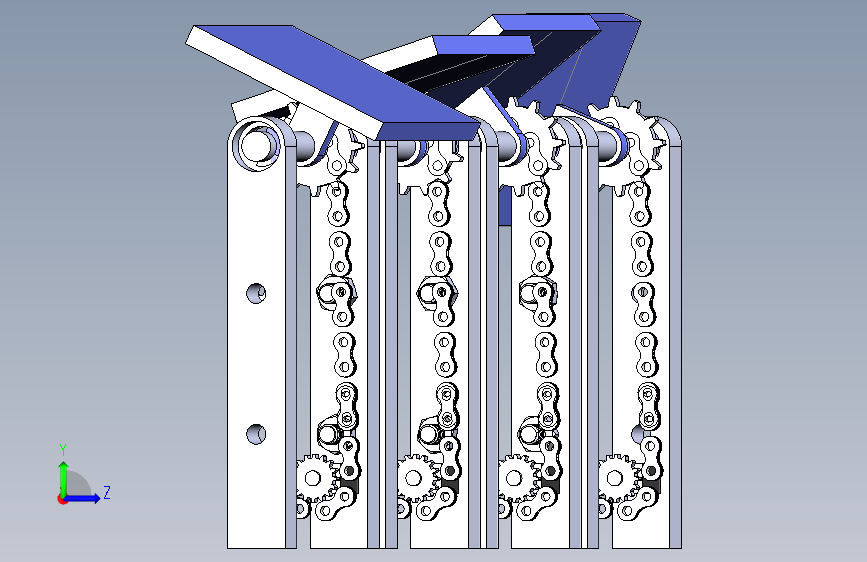 Y
Z