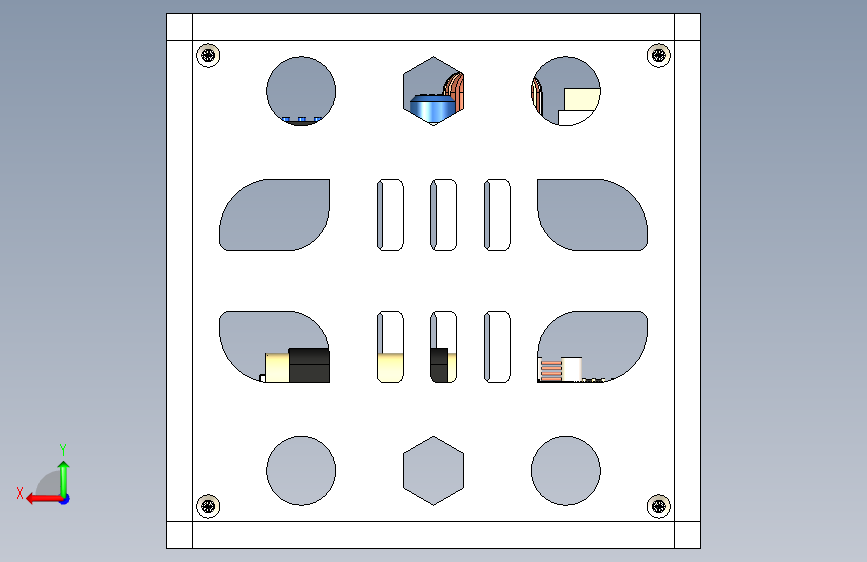 Y
X