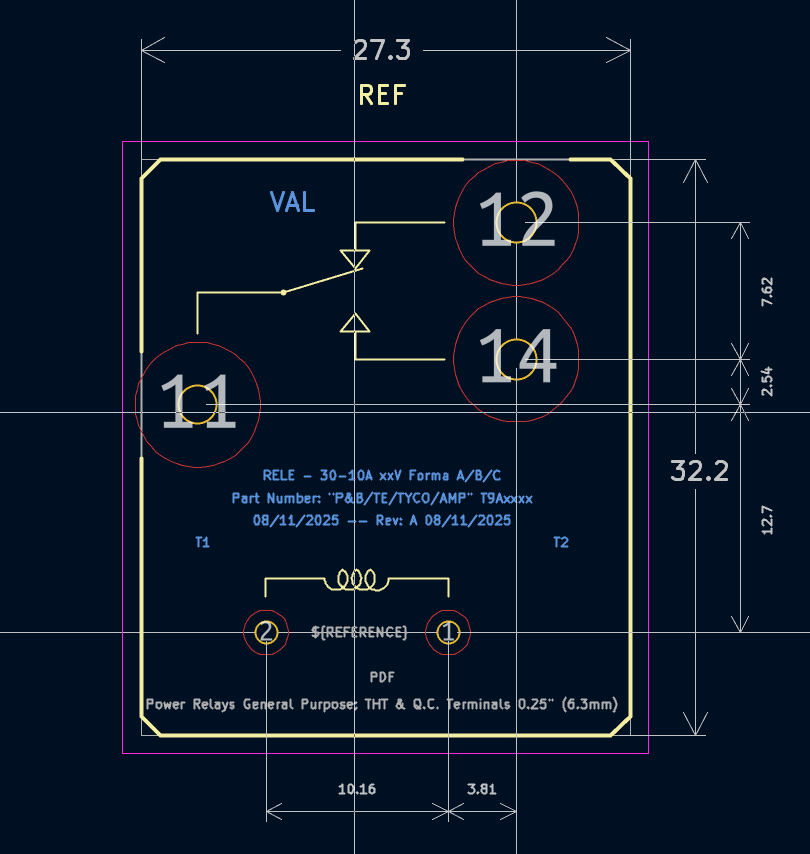 27.3

REF

VAL

12

14

11

7.62

2.54

32.2

12.7

RELE - 30-10A xxV Forma A/B/C
Part Number: "P&B/TE/TYCO/AMP" T9Axxxx
08/11/2025 -- Rev: A 08/11/2025

T1

T2

2

${REFERENCE}

1

PDF

Power Relays General Purpose; THT & Q.C. Terminals 0.25" (6.3mm)

10.16

3.81