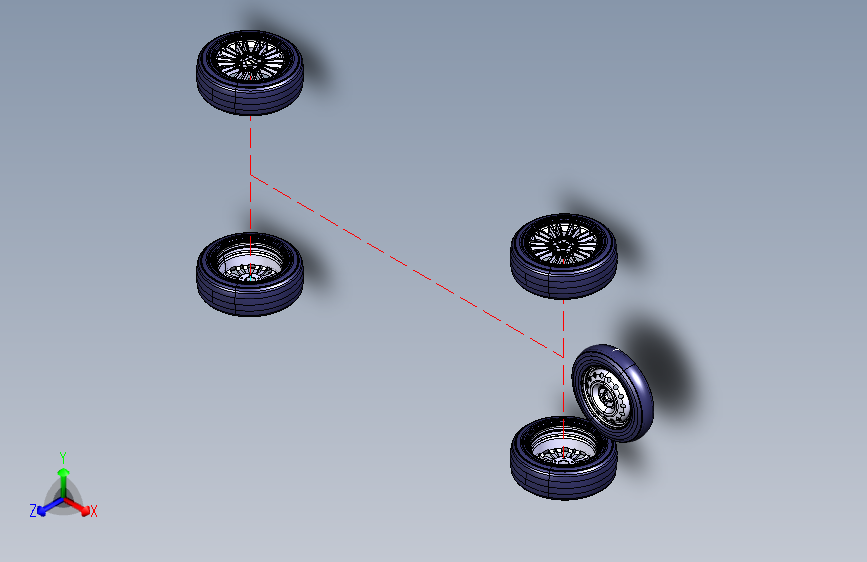 Y
Z
X