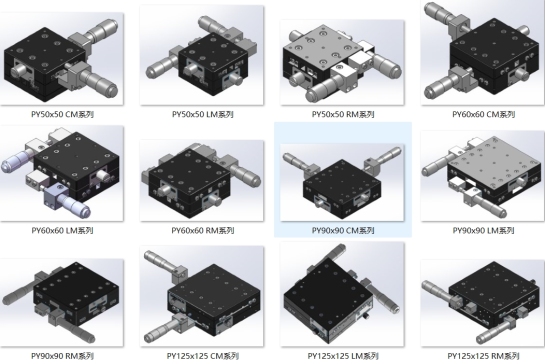 PY50x50 CM系列

PY50x50 LM系列

PY50x50 RM系列

PY60x60 CM系列

PY60x60 LM系列

PY60x60 RM系列

PY90x90 CM系列

PY90x90 LM系列

PY90x90 RM系列

PY125x125 CM系列

PY125x125 LM系列

PY125x125 RM系列