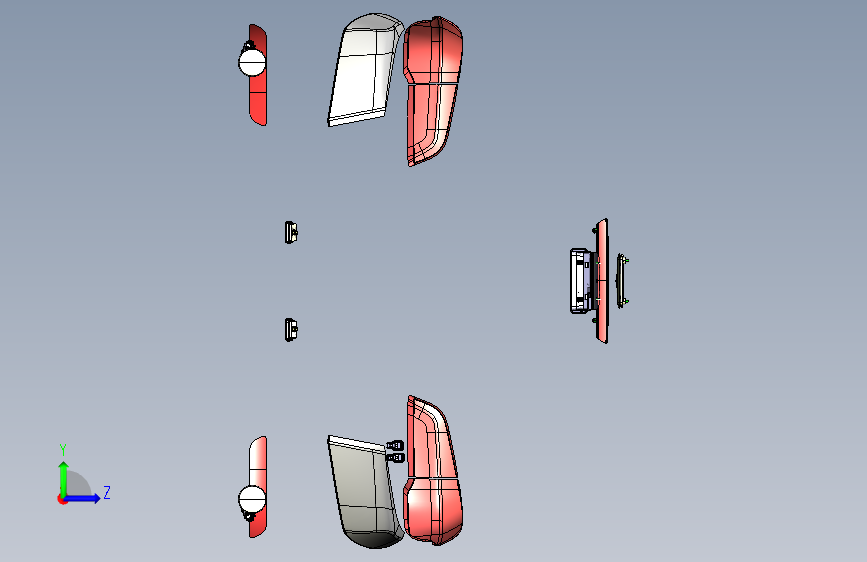 Y
Z