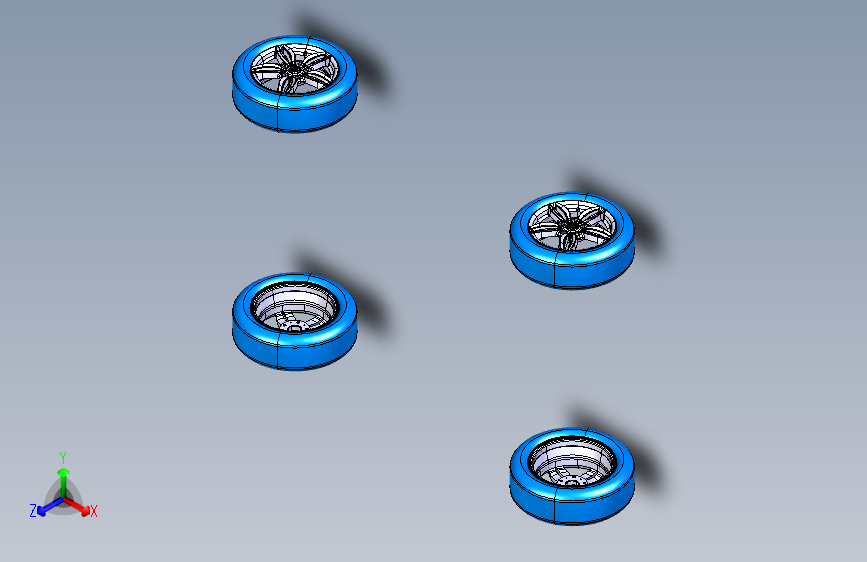 Y
Z
X