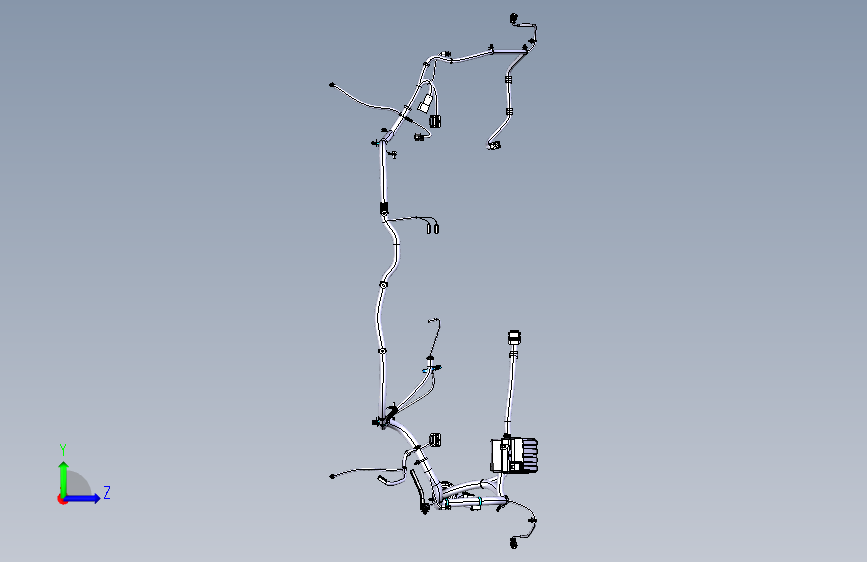 Y
Z