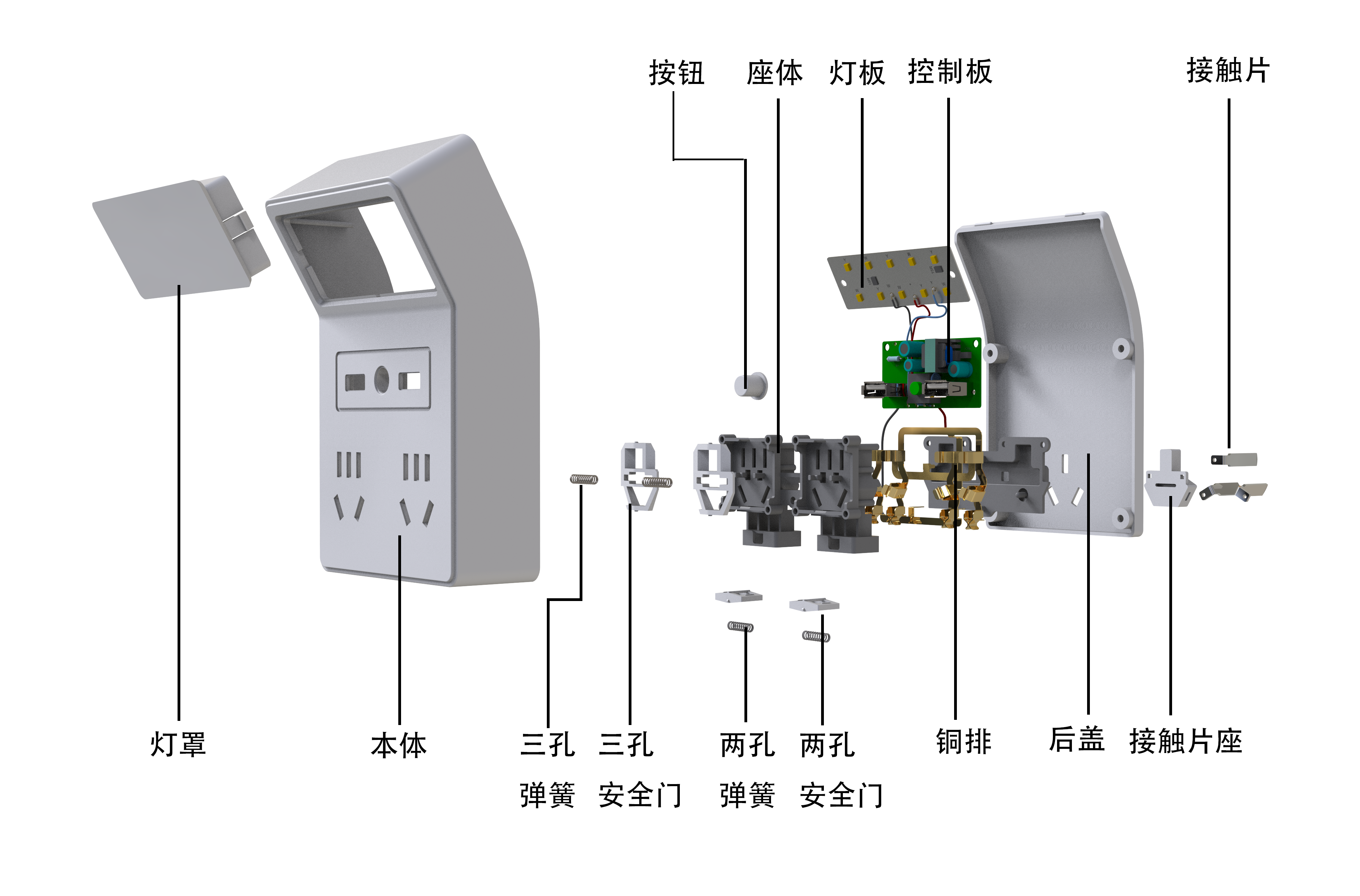 按钮 座体 灯板 控制板 接触片

灯罩

本体

三孔弹簧

三孔安全门

两孔弹簧

两孔安全门

铜排

后盖

接触片座