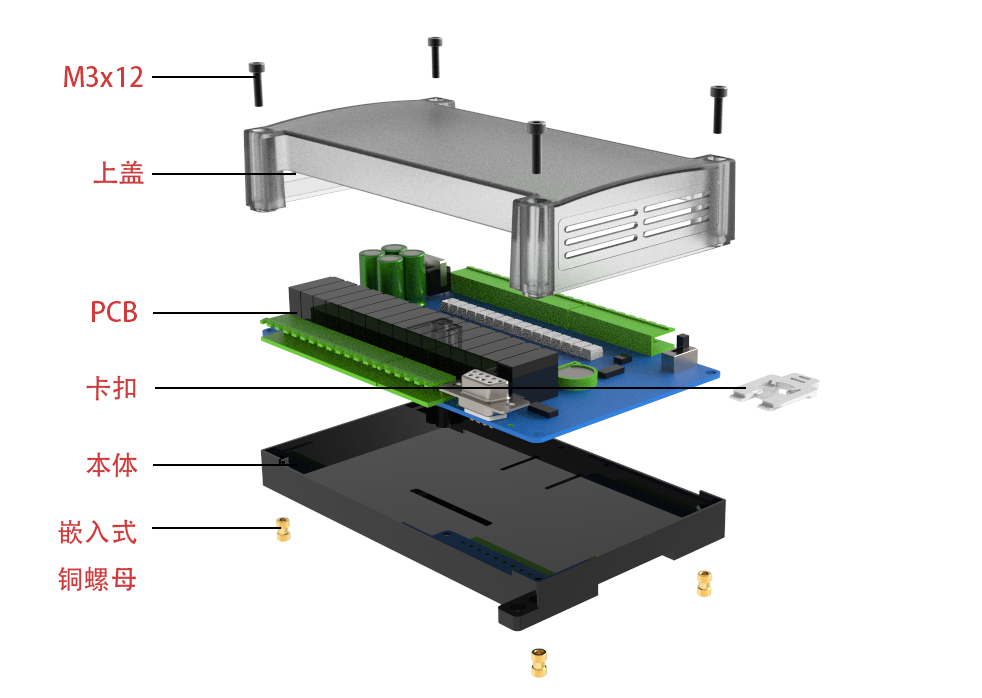 M3x12

上盖

PCB

卡扣

本体

嵌入式
铜螺母