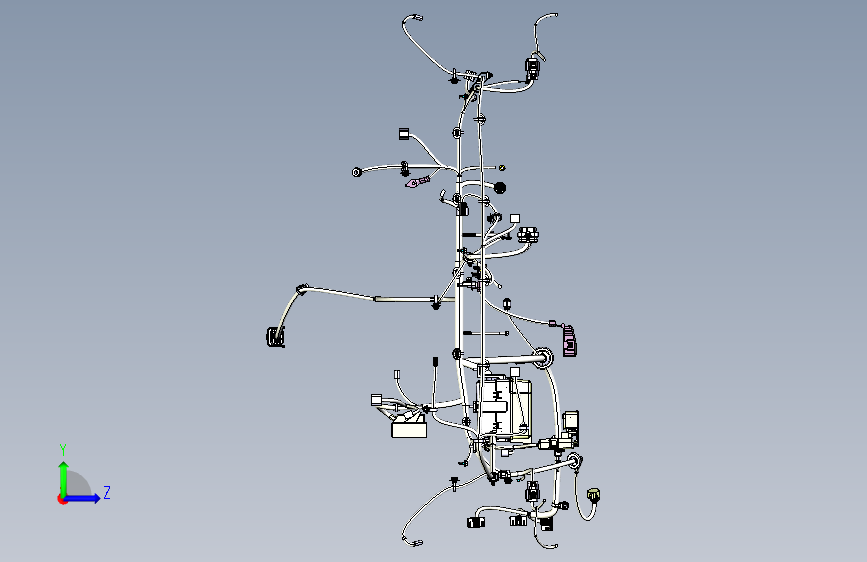 Y
Z