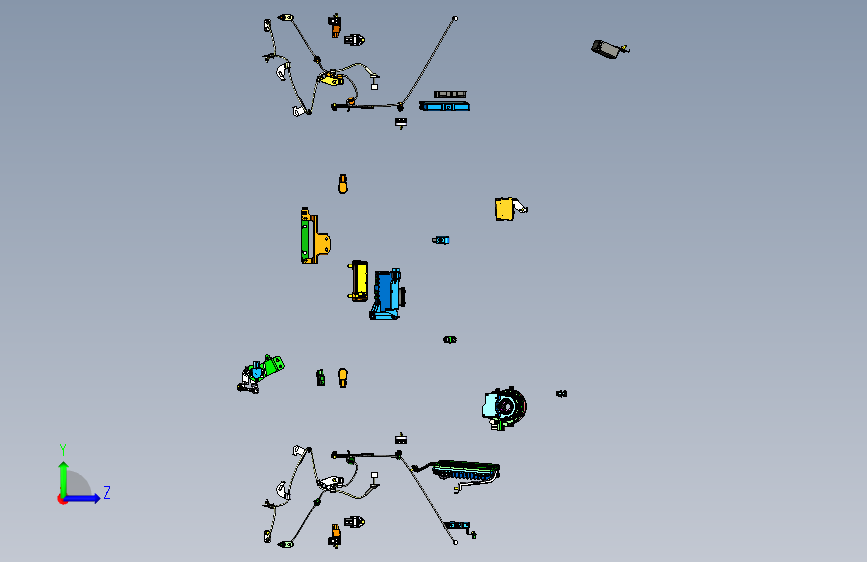 Y
Z