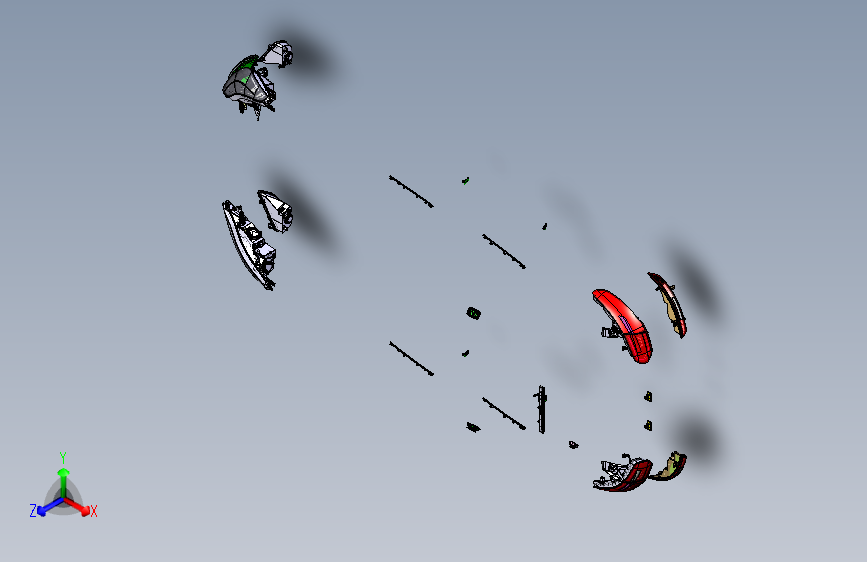 Y
Z
X