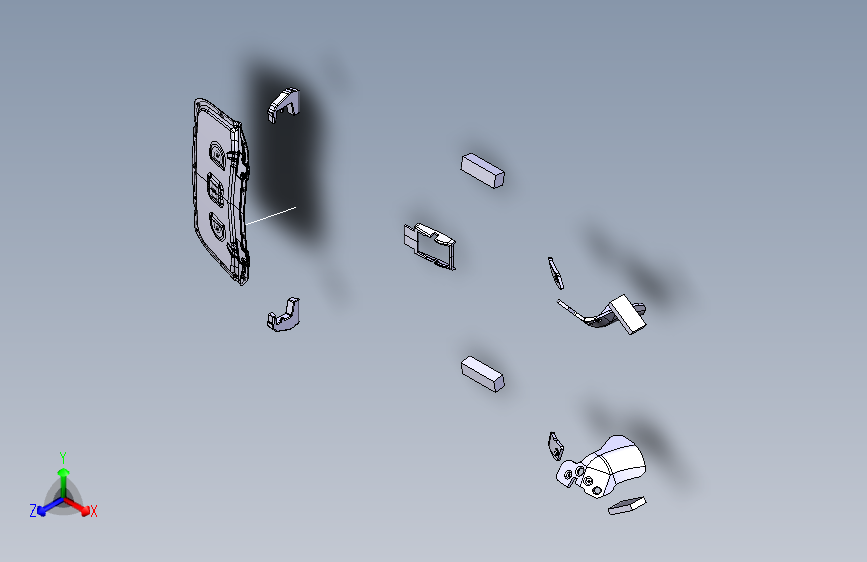 Y
Z
X