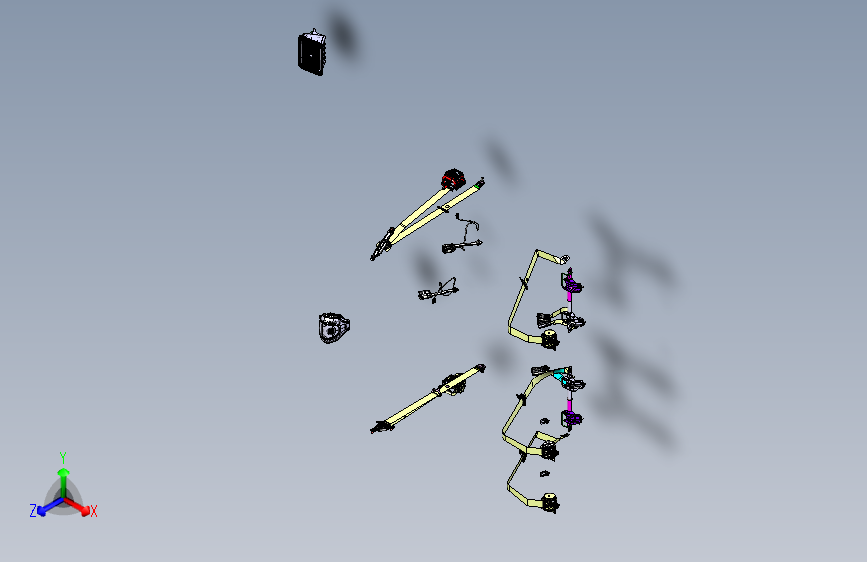 Y
Z
X