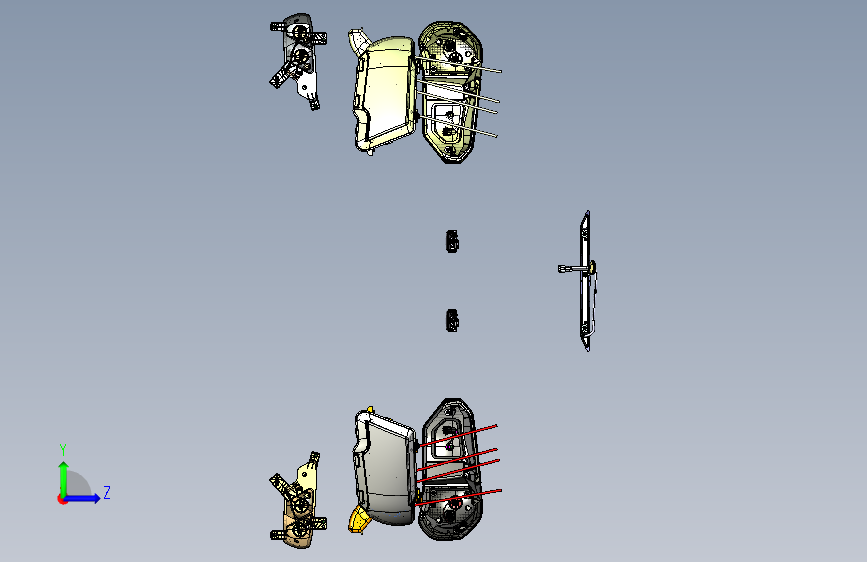 Y
Z