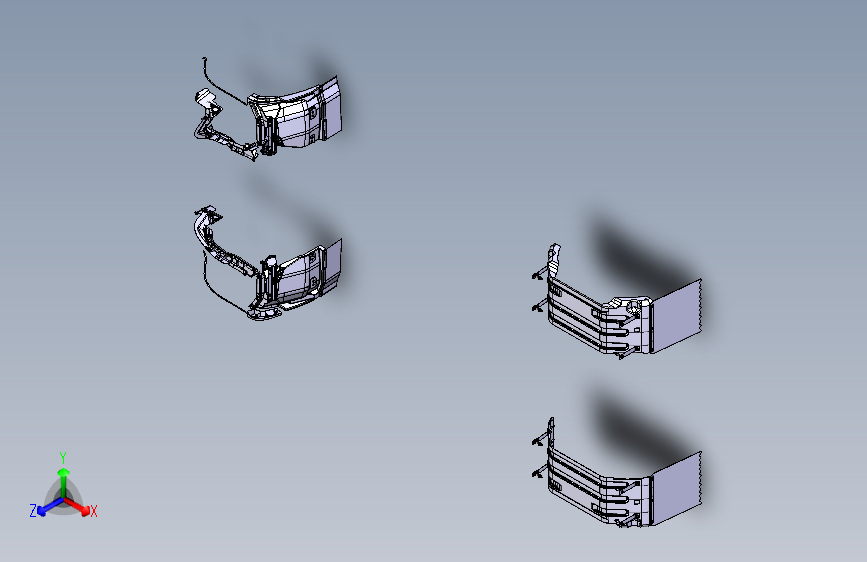 Y
Z
X