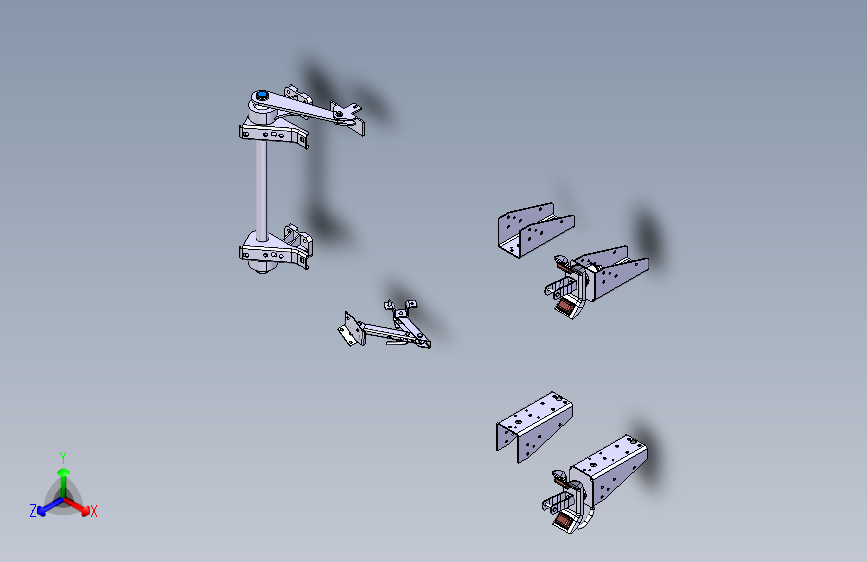 Y
Z
X