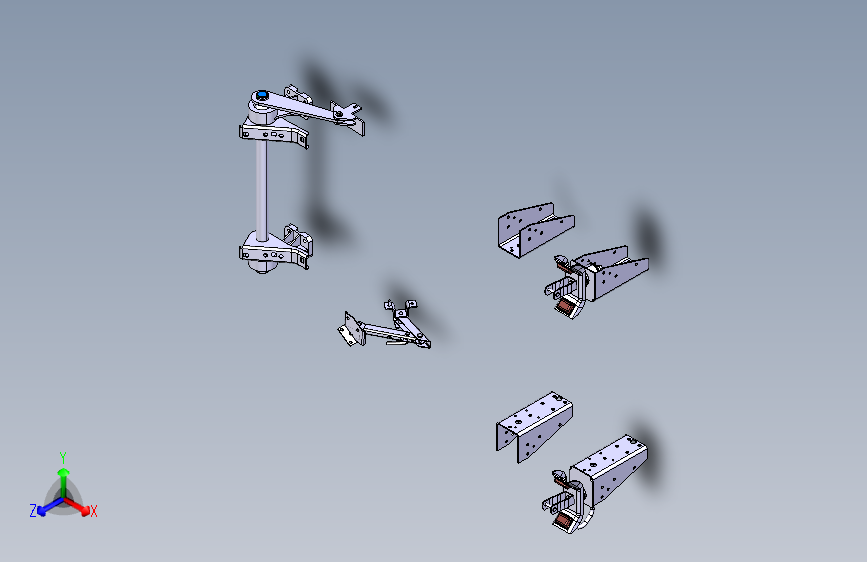 Y
Z
X