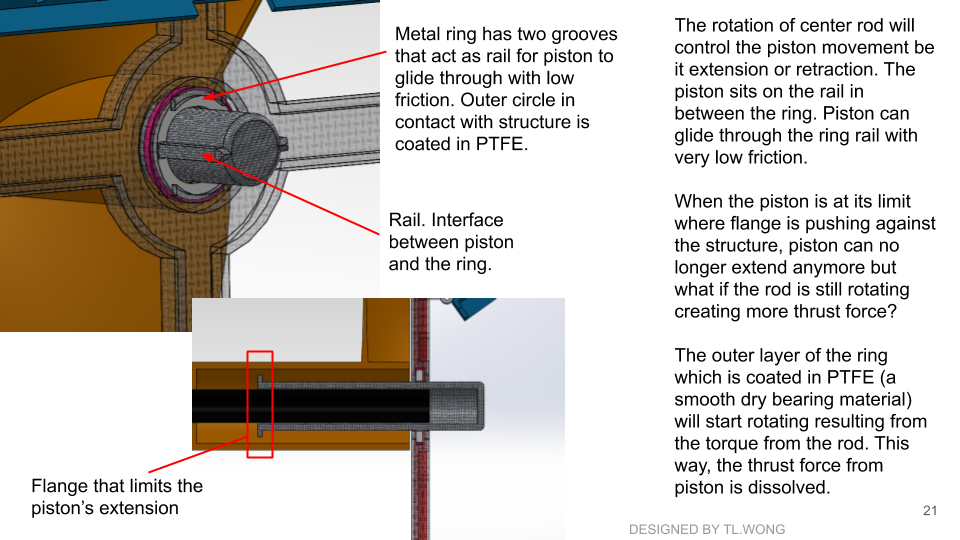 Metal ring has two grooves that act as rail for piston to glide through with low friction. Outer circle in contact with structure is coated in PTFE.

Rail. Interface between piston and the ring.

Flange that limits the piston's extension

The rotation of center rod will control the piston movement be it extension or retraction. The piston sits on the rail in between the ring. Piston can glide through the ring rail with very low friction.

When the piston is at its limit where flange is pushing against the structure, piston can no longer extend anymore but what if the rod is still rotating creating more thrust force?

The outer layer of the ring which is coated in PTFE (a smooth dry bearing material) will start rotating resulting from the torque from the rod. This way, the thrust force from piston is dissolved.

21

DESIGNED BY TL.WONG