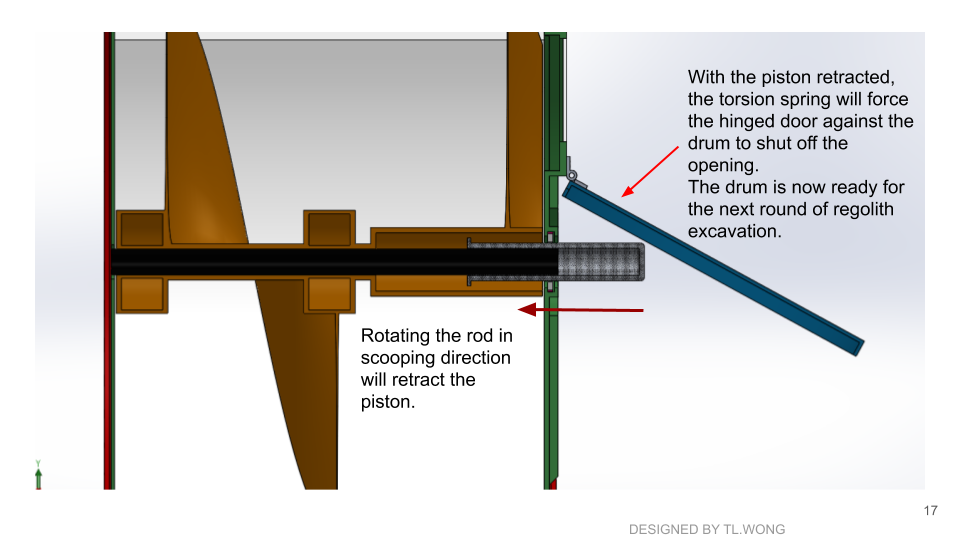 With the piston retracted, the torsion spring will force the hinged door against the drum to shut off the opening.
The drum is now ready for the next round of regolith excavation.

Rotating the rod in scooping direction will retract the piston.

Y

17

DESIGNED BY TL.WONG