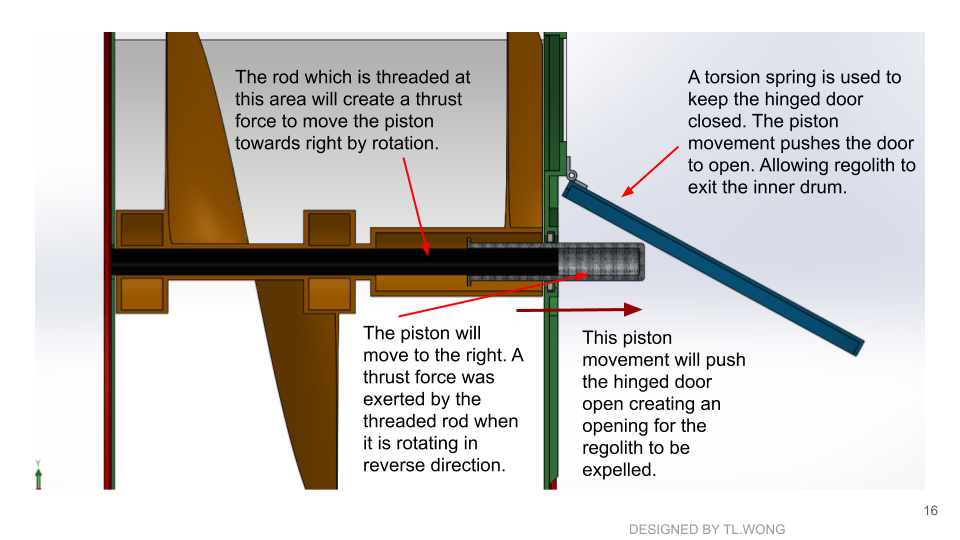 The rod which is threaded at this area will create a thrust force to move the piston towards right by rotation.

A torsion spring is used to keep the hinged door closed. The piston movement pushes the door to open. Allowing regolith to exit the inner drum.

The piston will move to the right. A thrust force was exerted by the threaded rod when it is rotating in reverse direction.

This piston movement will push the hinged door open creating an opening for the regolith to be expelled.

16

DESIGNED BY TL.WONG