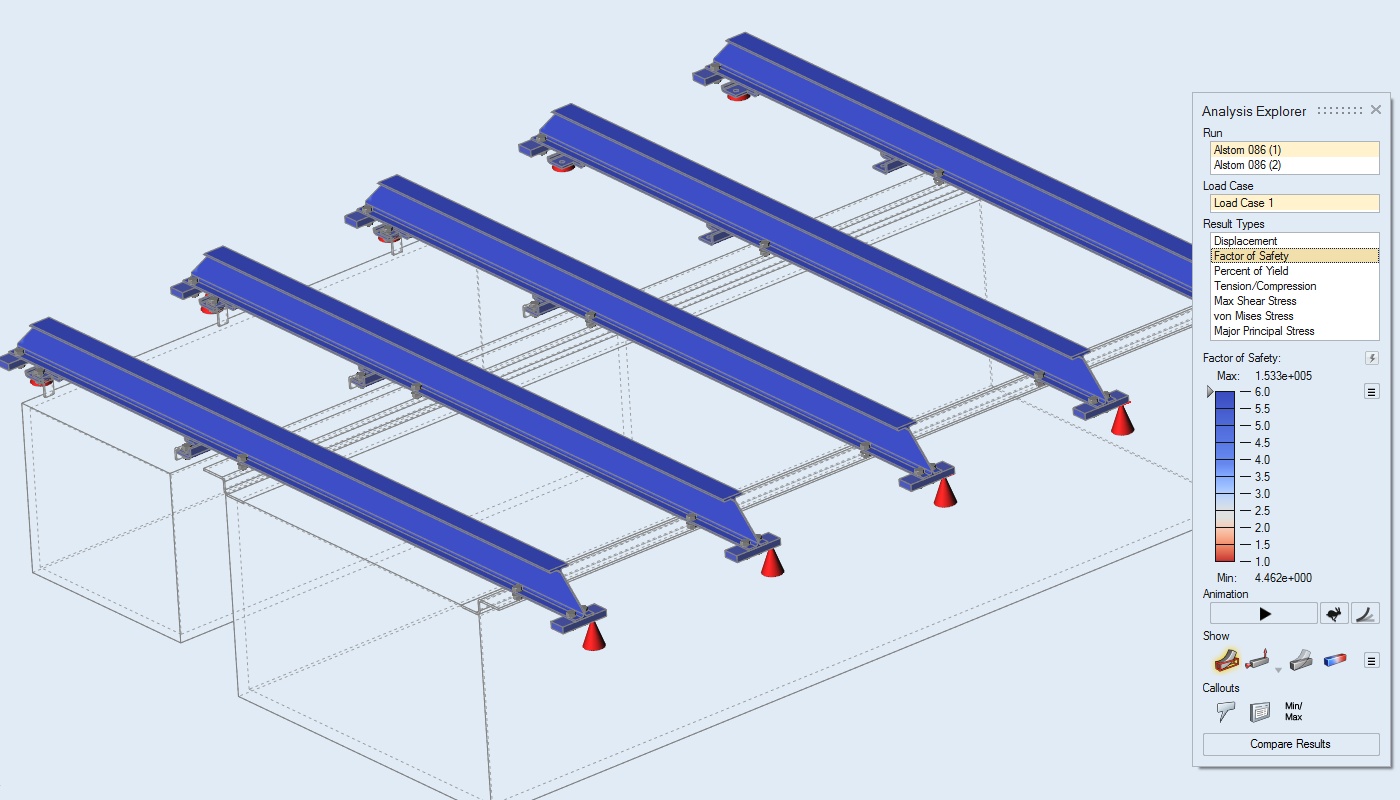 Analysis Explorer

Run
Alstom 086 (1)
Alstom 086 (2)

Load Case
Load Case 1

Result Types
Displacement
Factor of Safety
Percent of Yield
Tension/Compression
Max Shear Stress
von Mises Stress
Major Principal Stress

Factor of Safety:
Max: 1.533e+005
6.0
5.5
5.0
4.5
4.0
3.5
3.0
2.5
2.0
1.5
1.0
Min: 4.462e+000

Animation

Show

Callouts
Min/
Max

Compare Results