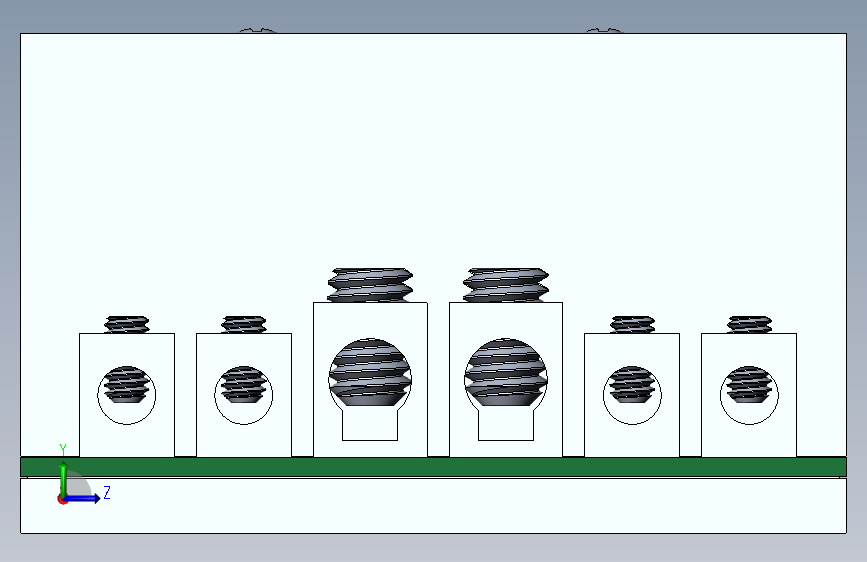 Y
Z