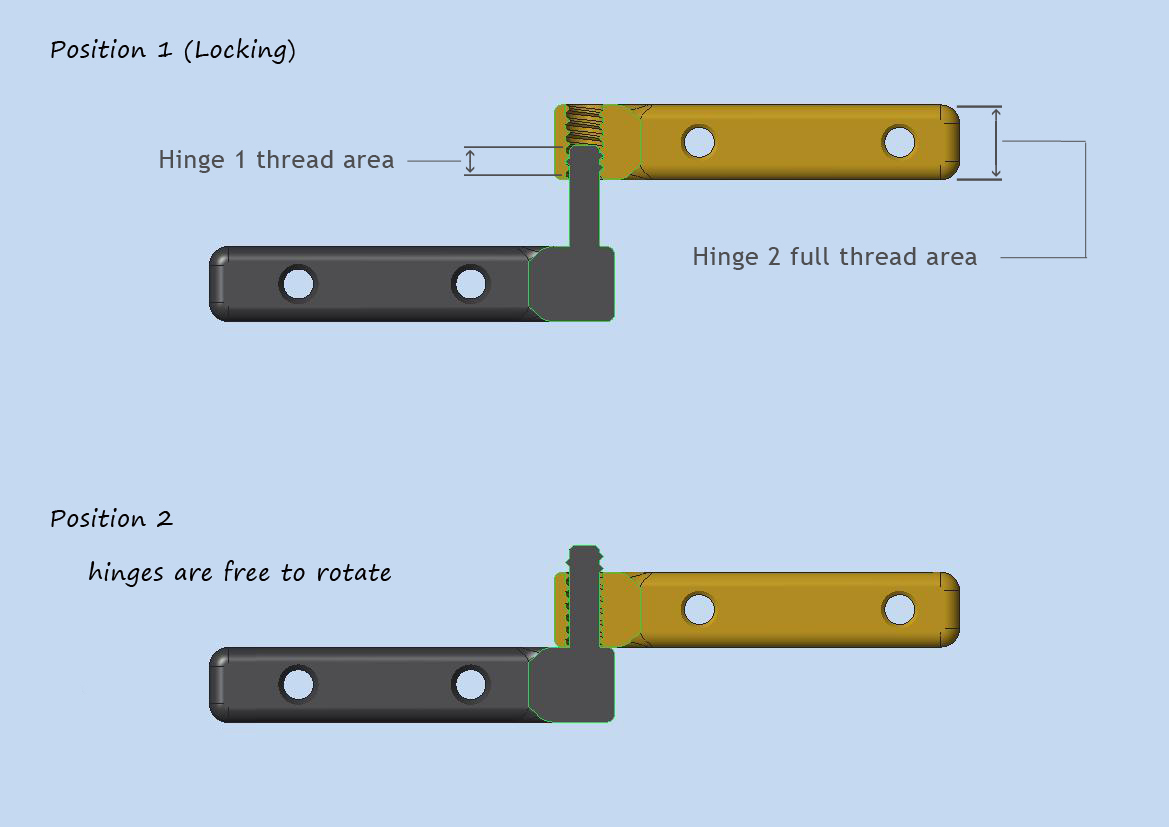 Position 1 (Locking)

Hinge 1 thread area

Hinge 2 full thread area

Position 2

hinges are free to rotate