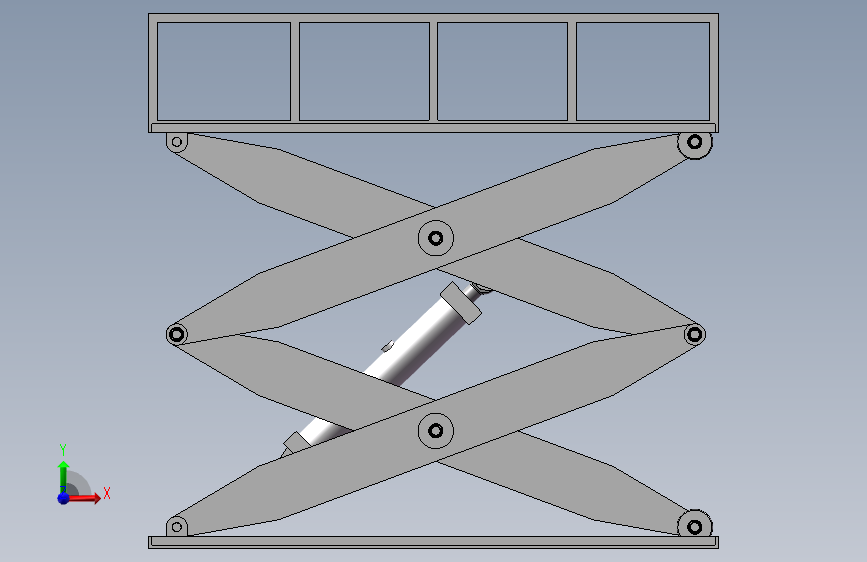 Y
X