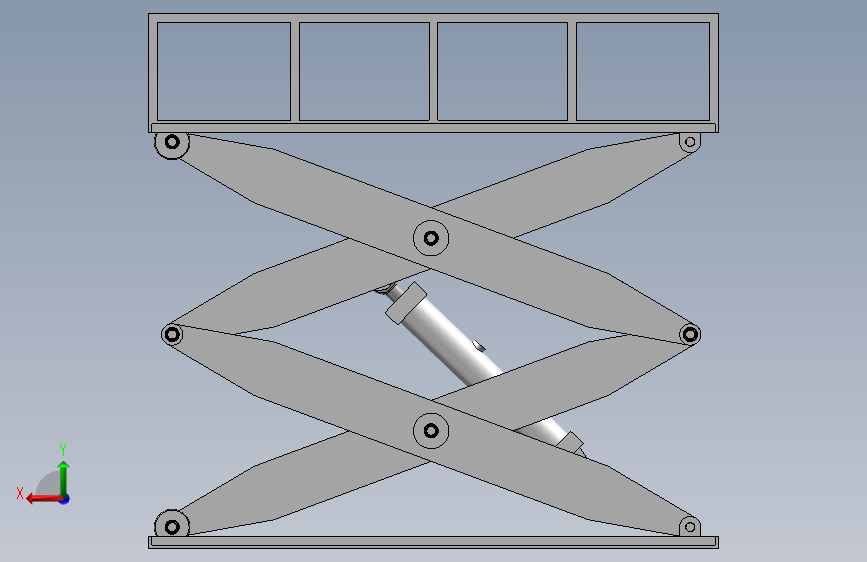 Y
X