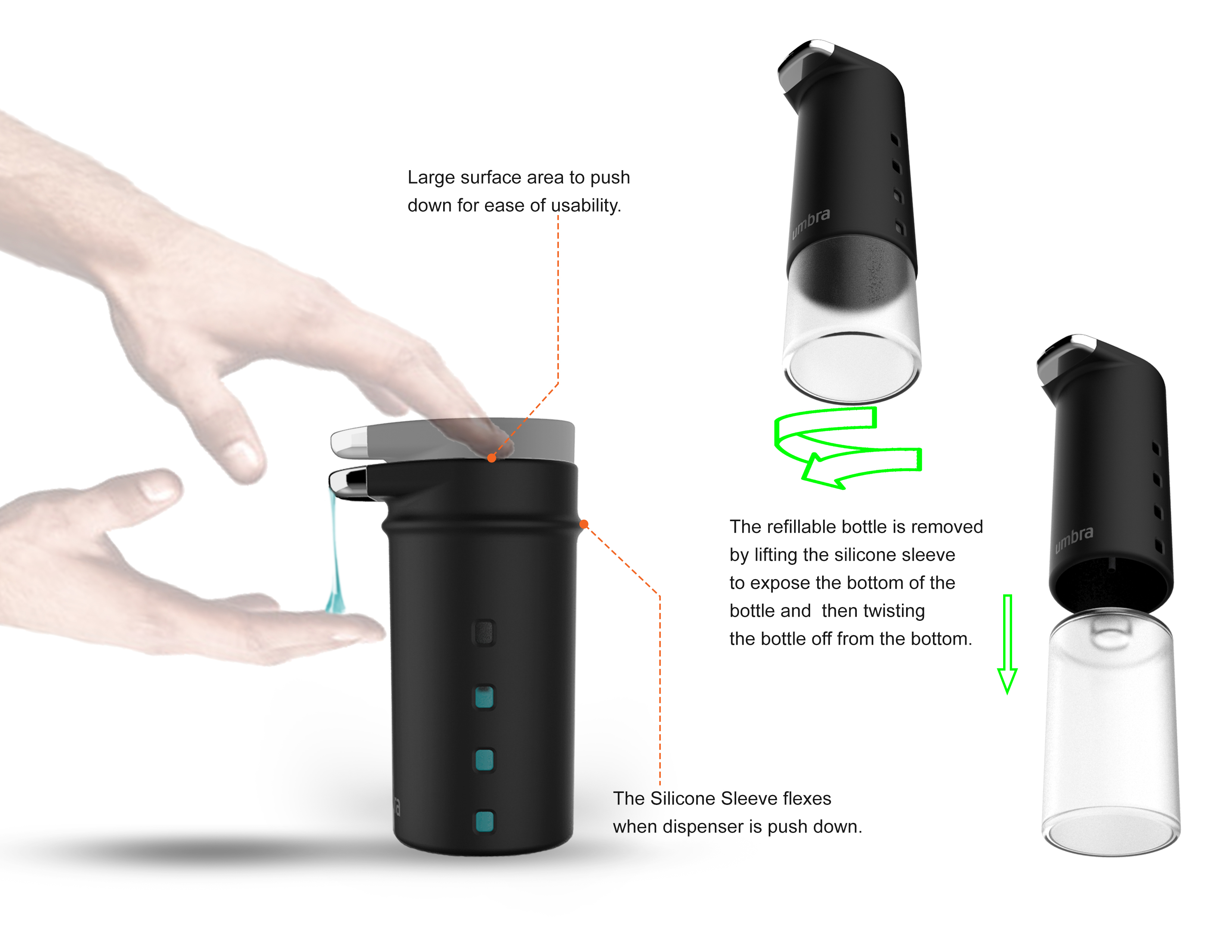 Large surface area to push down for ease of usability.

umbra

The refillable bottle is removed by lifting the silicone sleeve to expose the bottom of the bottle and then twisting the bottle off from the bottom.

umbra

The Silicone Sleeve flexes when dispenser is push down.