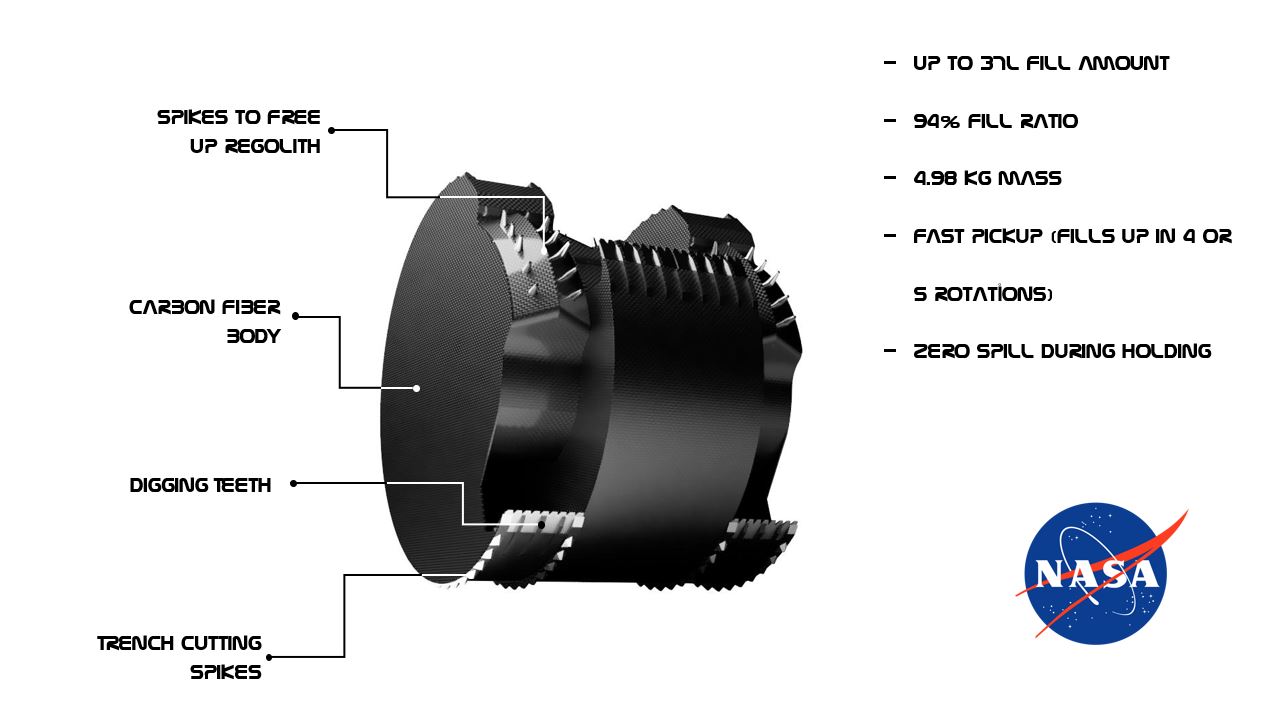 SPIKES TO FREE UP REGOLITH

CARBON FIBER BODY

DIGGING TEETH

TRENCH CUTTING SPIKES

- UP TO 37L FILL AMOUNT

- 94% FILL RATIO

- 4.98 KG MASS

- FAST PICKUP (FILLS UP IN 4 OR 5 ROTATIONS)

- ZERO SPILL DURING HOLDING

NASA