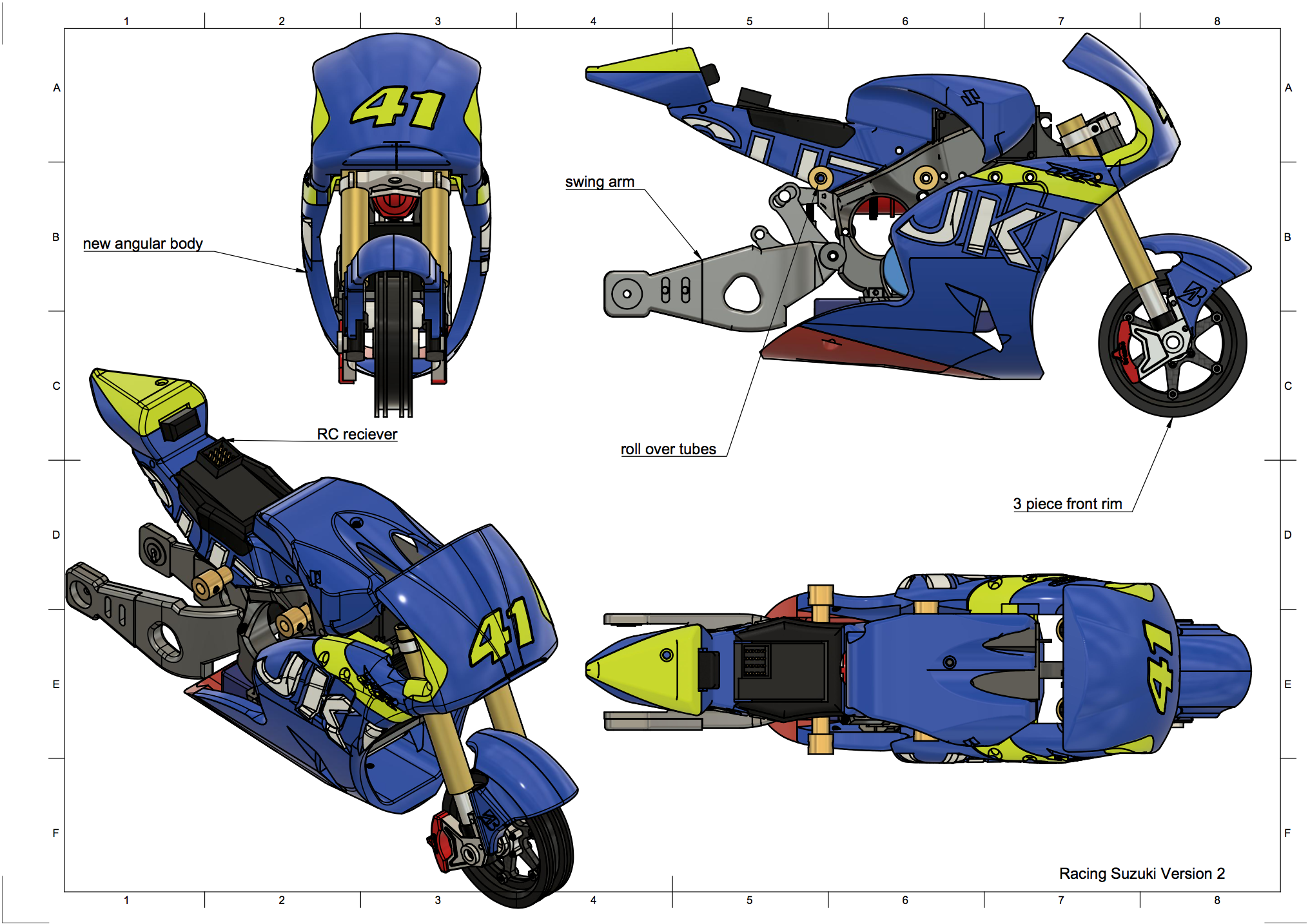 1 2 3 4 5 6 7 8

A

B

C

D

E

F

41

new angular body

swing arm

RC reciever

roll over tubes

3 piece front rim

41

41

Racing Suzuki Version 2

1 2 3 4 5 6 7 8

A

B

C

D

E

F