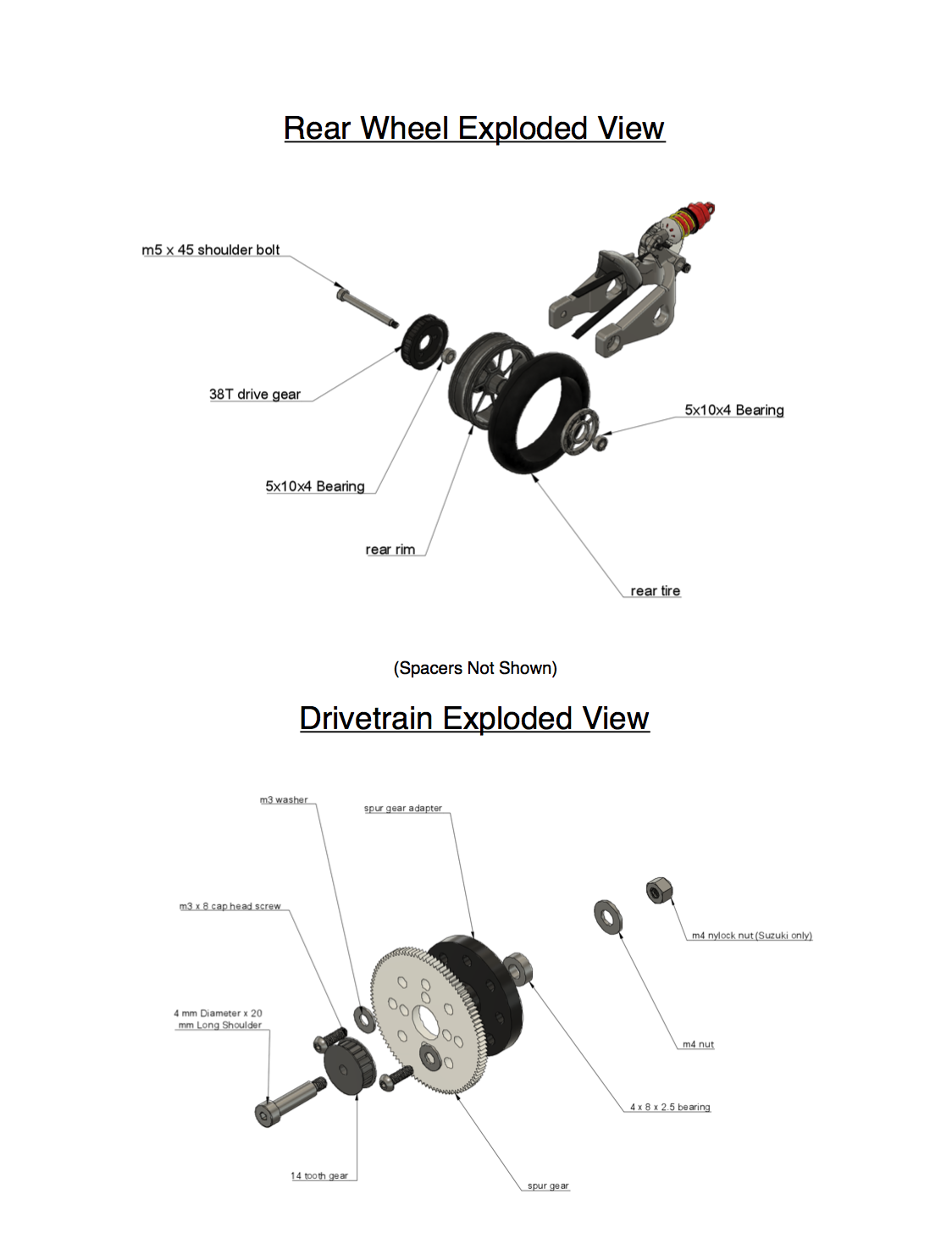 Rear Wheel Exploded View

m5 x 45 shoulder bolt

38T drive gear

5x10x4 Bearing

5x10x4 Bearing

rear rim

rear tire

(Spacers Not Shown)

Drivetrain Exploded View

m3 washer

spur gear adapter

m3 x 8 cap head screw

m4 nylock nut (Suzuki only)

4 mm Diameter x 20 mm Long Shoulder

m4 nut

4 x 8 x 2.5 bearing

14 tooth gear

spur gear